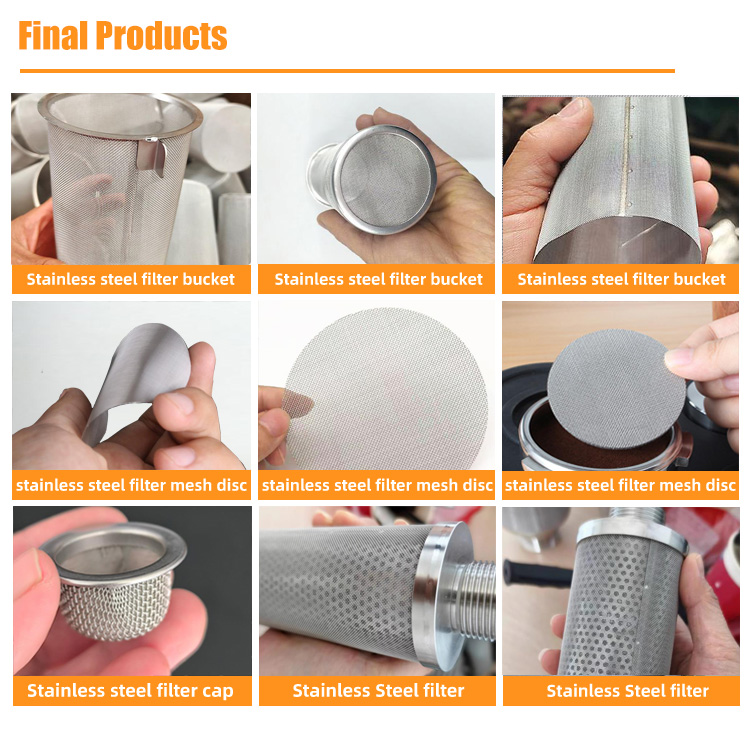 Final Products

Stainless steel filter bucket

Stainless steel filter bucket

Stainless steel filter bucket

stainless steel filter mesh disc

stainless steel filter mesh disc

stainless steel filter mesh disc

Stainless steel filter cap

Stainless Steel filter

Stainless Steel filter